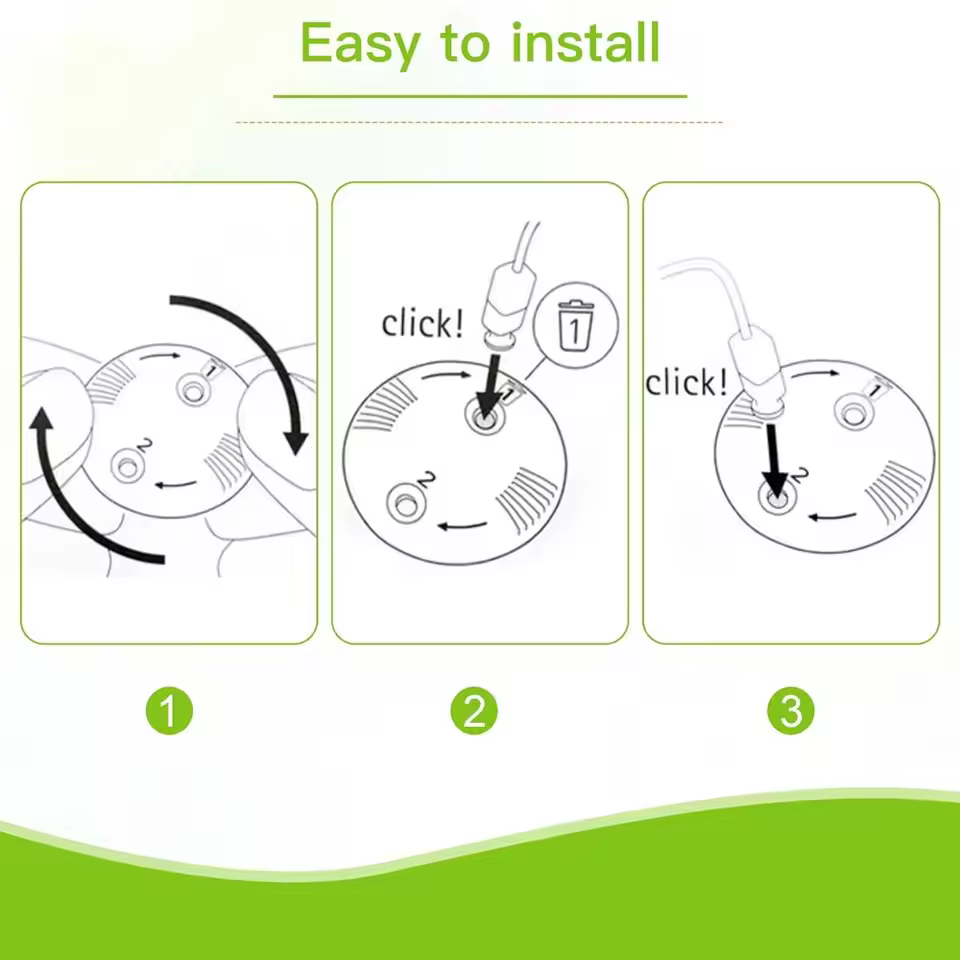 Easy to install

1
2

click!
1
1
2

click!
1
2

1

2

3